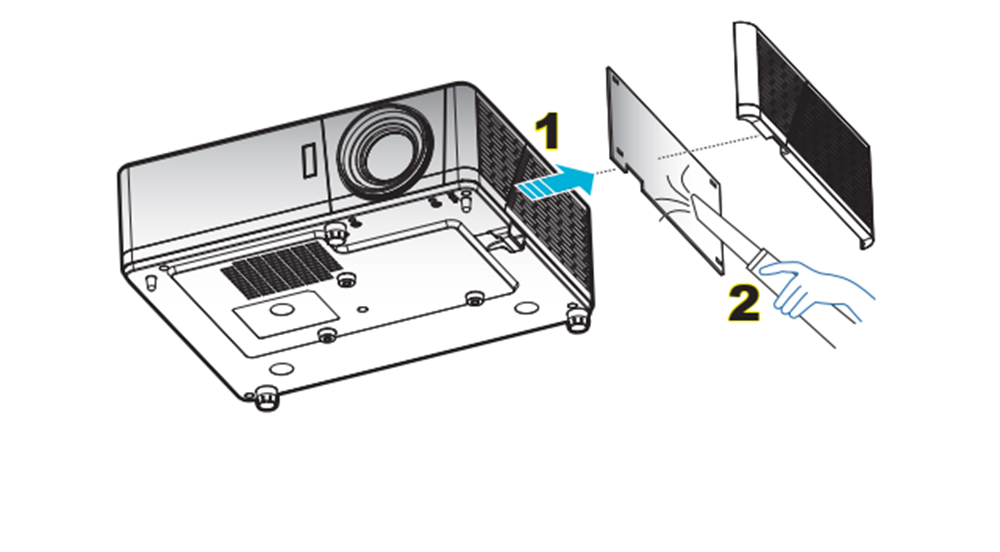 1
2